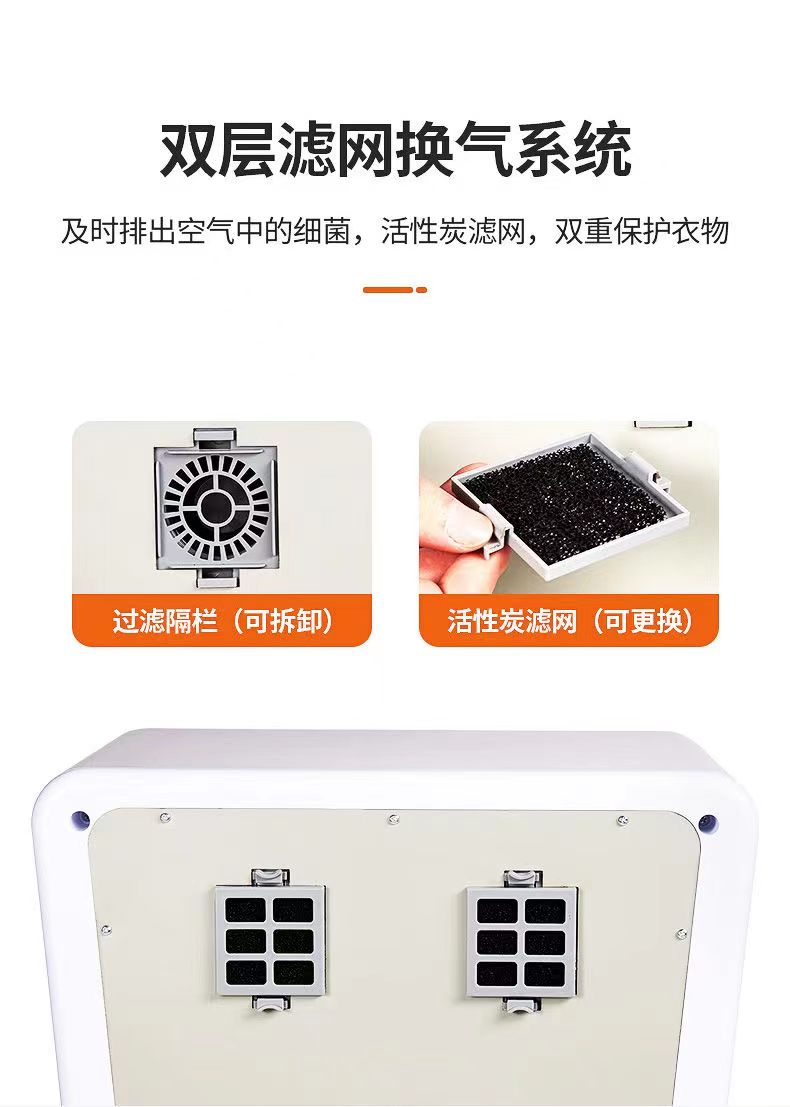 双层滤网换气系统

及时排出空气中的细菌，活性炭滤网，双重保护衣物

过滤隔栏（可拆卸）

活性炭滤网（可更换）