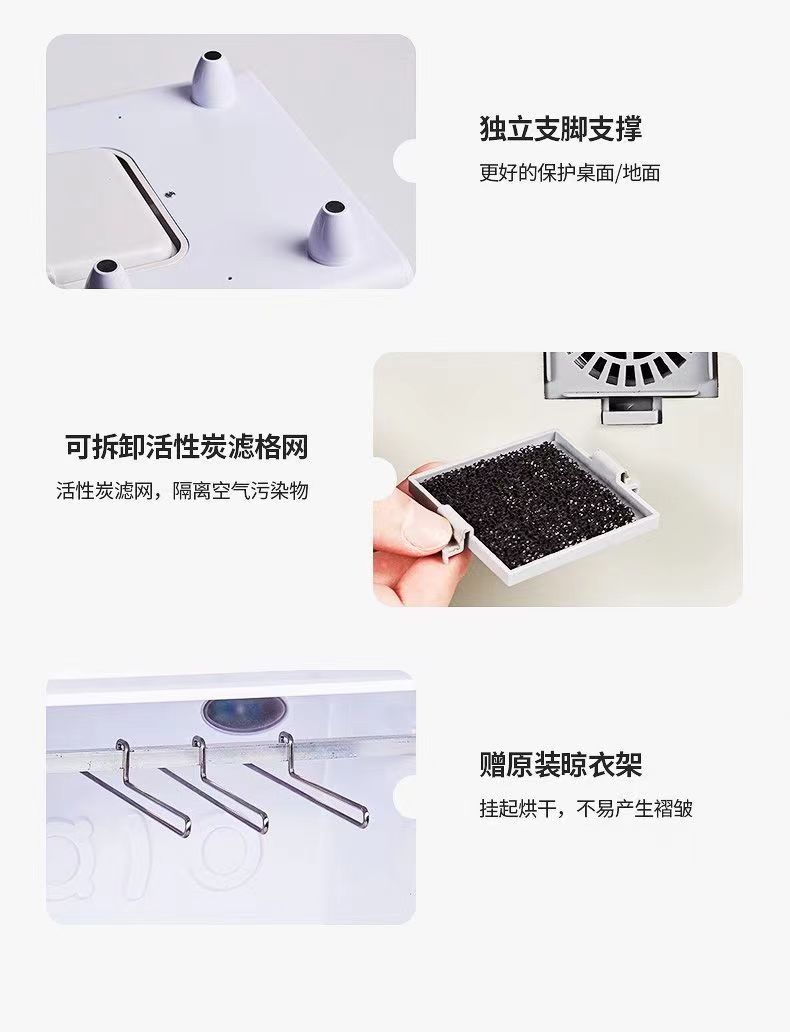 独立支脚支撑
更好的保护桌面/地面

可拆卸活性炭滤格网
活性炭滤网，隔离空气污染物

赠原装晾衣架
挂起烘干，不易产生褶皱